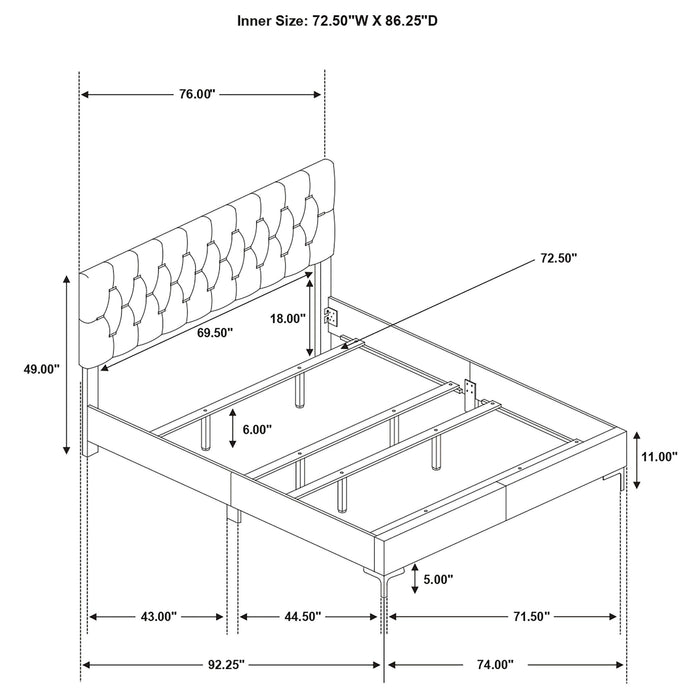 Inner Size: 72.50"W X 86.25"D

76.00"

72.50"

18.00"

69.50"

49.00"

6.00"

11.00"

5.00"

43.00"

44.50"

71.50"

92.25"

74.00"